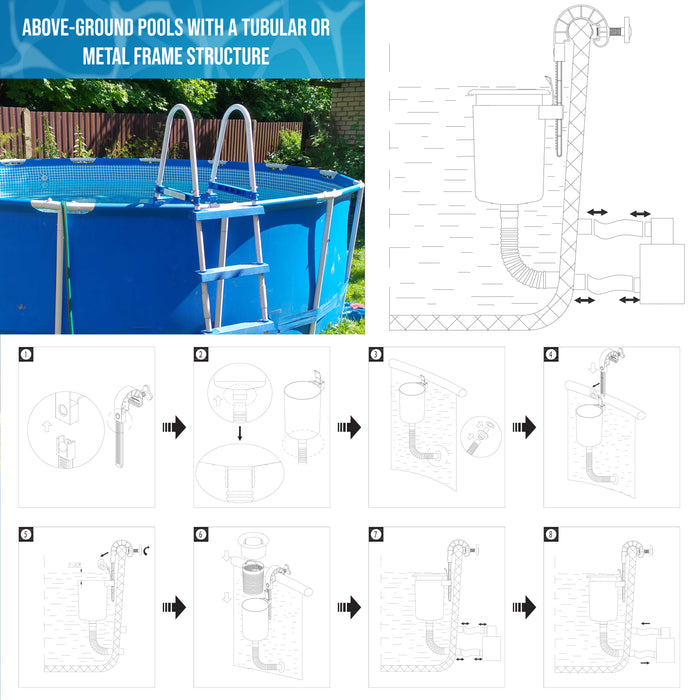 ABOVE-GROUND POOLS WITH A TUBULAR OR METAL FRAME STRUCTURE

1

2

3

4

5

6

7

8