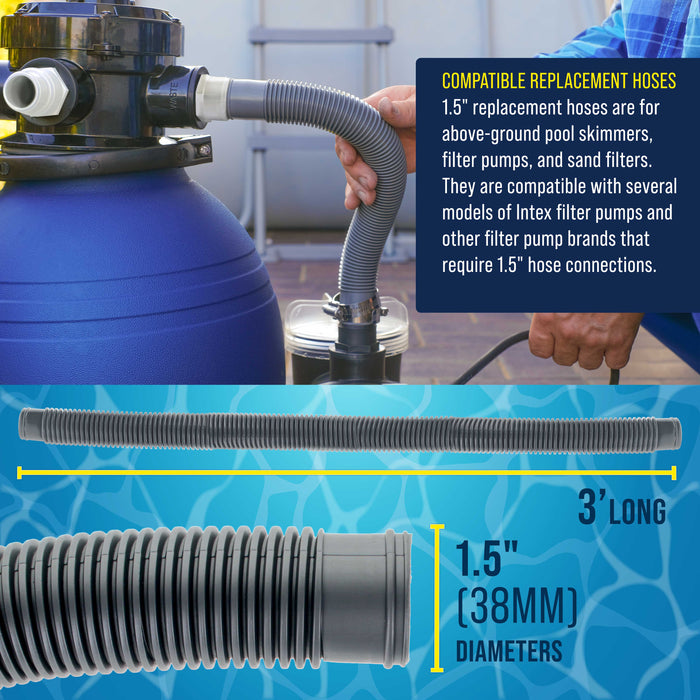 WASTE

COMPATIBLE REPLACEMENT HOSES
1.5" replacement hoses are for above-ground pool skimmers, filter pumps, and sand filters. They are compatible with several models of Intex filter pumps and other filter pump brands that require 1.5" hose connections.

3' LONG

1.5" (38MM) DIAMETERS