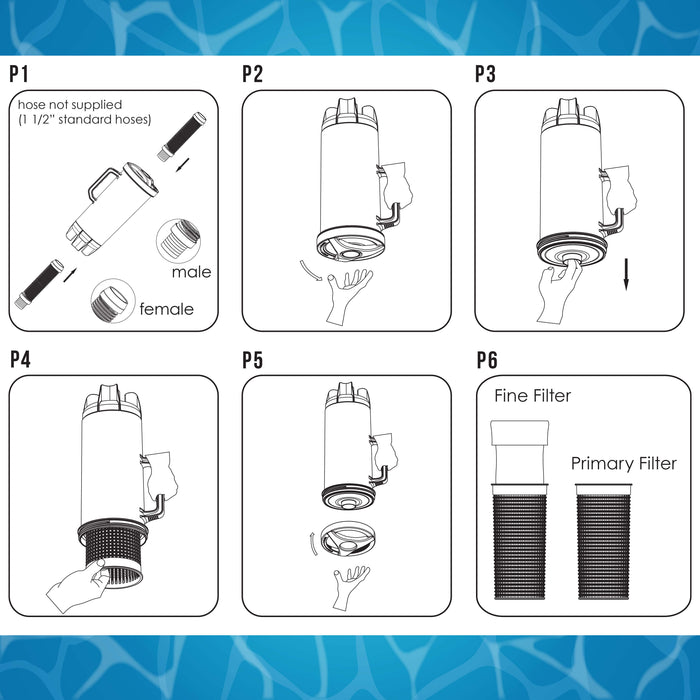 P1

hose not supplied
(1 1/2" standard hoses)

male

female

P2

P3

P4

P5

P6

Fine Filter

Primary Filter